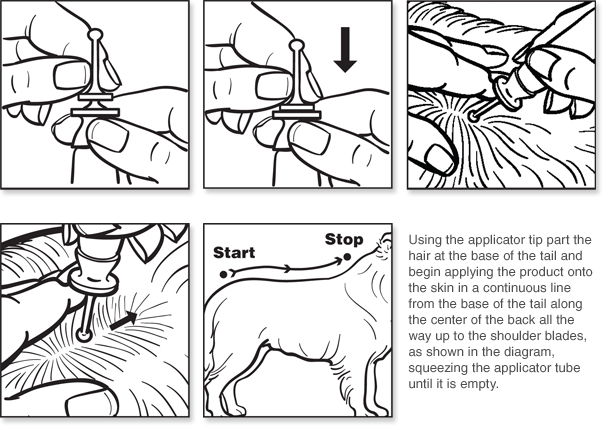 Start

Stop

Using the applicator tip part the hair at the base of the tail and begin applying the product onto the skin in a continuous line from the base of the tail along the center of the back all the way up to the shoulder blades, as shown in the diagram, squeezing the applicator tube until it is empty.